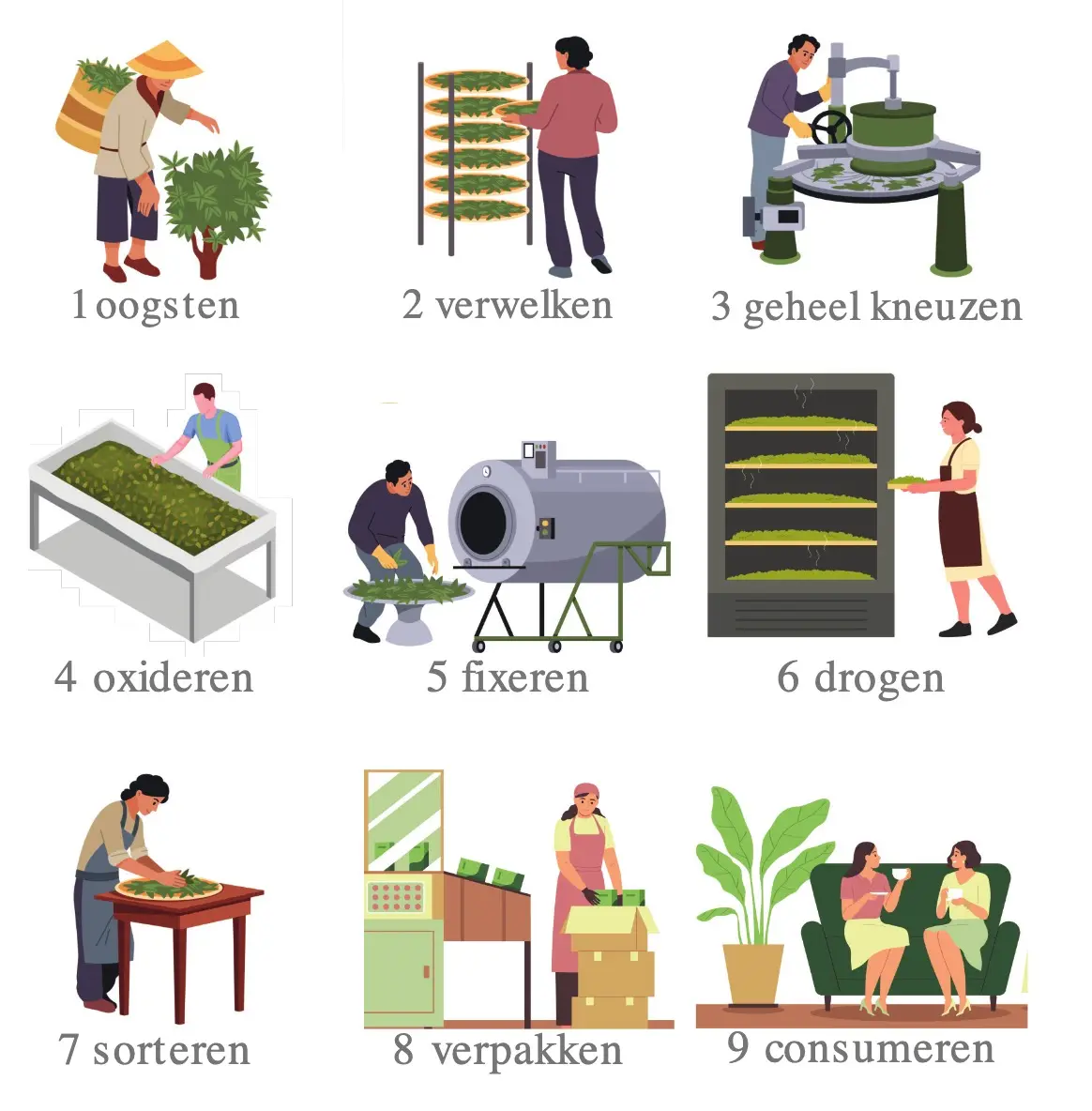 1 oogsten

2 verwelken

3 geheel kneuzen

4 oxideren

5 fixeren

6 drogen

7 sorteren

8 verpakken

9 consumeren